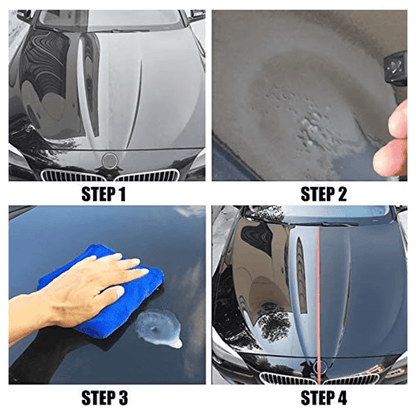 STEP 1

STEP 2

STEP 3

STEP 4